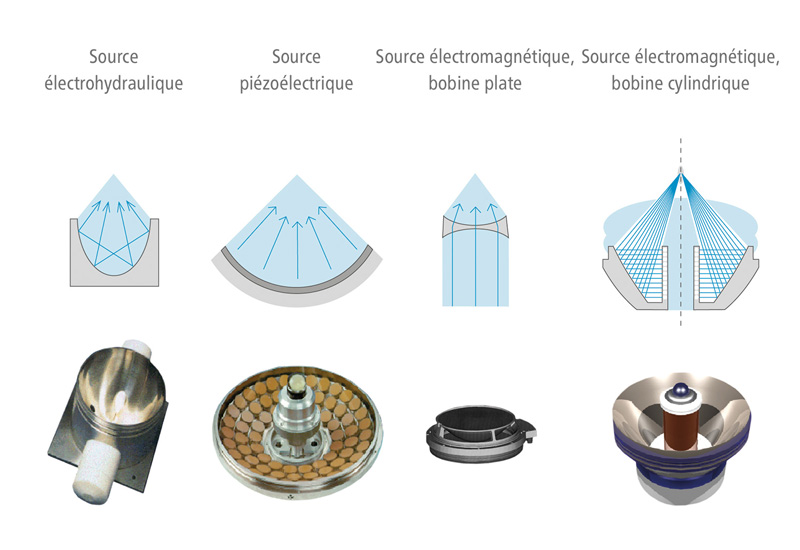 Source électrohydraulique

Source piézoélectrique

Source électromagnétique, bobine plate

Source électromagnétique, bobine cylindrique